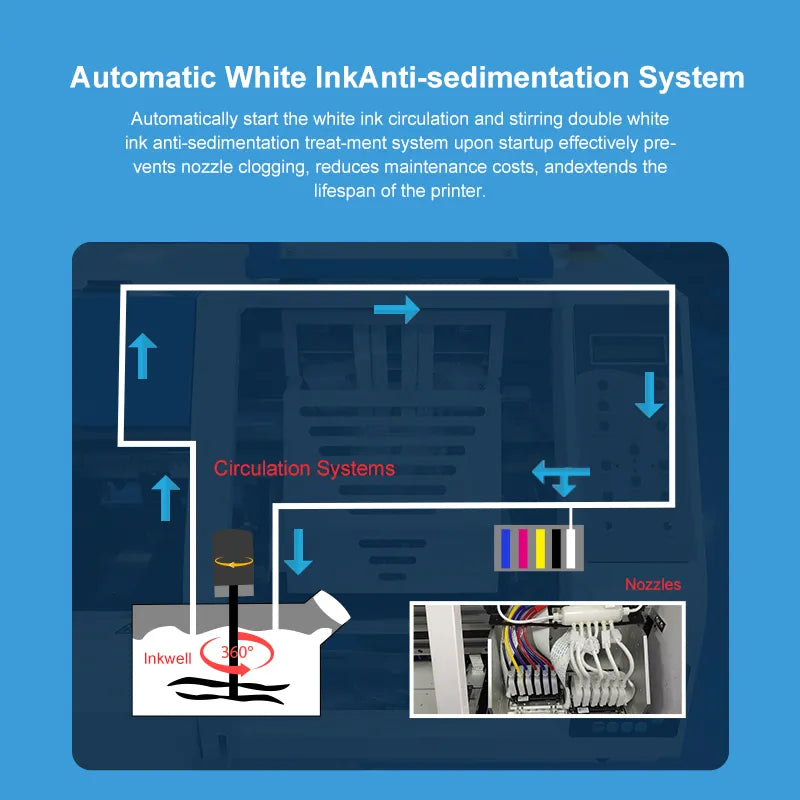 Automatic White InkAnti-sedimentation System

Automatically start the white ink circulation and stirring double white ink anti-sedimentation treat-ment system upon startup effectively prevents nozzle clogging, reduces maintenance costs, andextends the lifespan of the printer.

Circulation Systems

Nozzles

Inkwell

360°